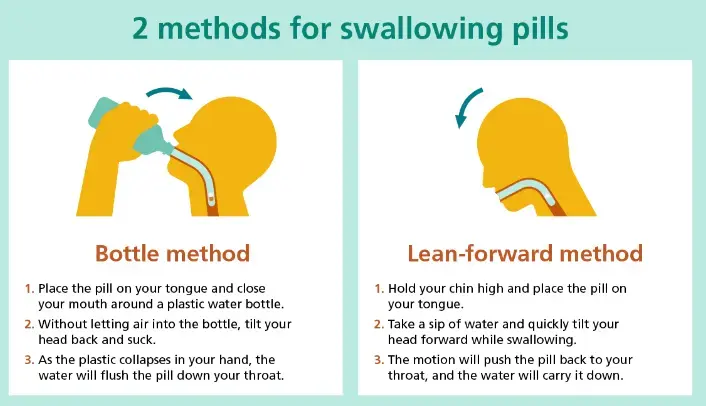 2 methods for swallowing pills

Bottle method

1. Place the pill on your tongue and close your mouth around a plastic water bottle.

2. Without letting air into the bottle, tilt your head back and suck.

3. As the plastic collapses in your hand, the water will flush the pill down your throat.

Lean-forward method

1. Hold your chin high and place the pill on your tongue.

2. Take a sip of water and quickly tilt your head forward while swallowing.

3. The motion will push the pill back to your throat, and the water will carry it down.